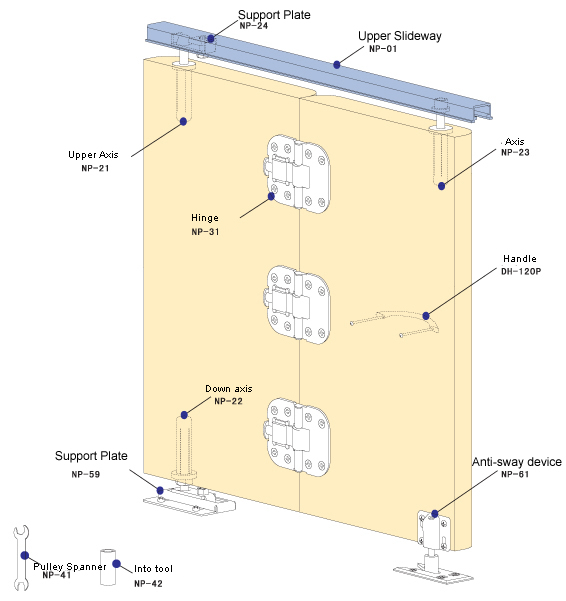 Support Plate
NP-24

Upper Slideway
NP-01

Upper Axis
NP-21

Axis
NP-23

Hinge
NP-31

Handle
DH-120P

Down axis
NP-22

Support Plate
NP-59

Anti-sway device
NP-61

Pulley Spanner
NP-41

Into tool
NP-42